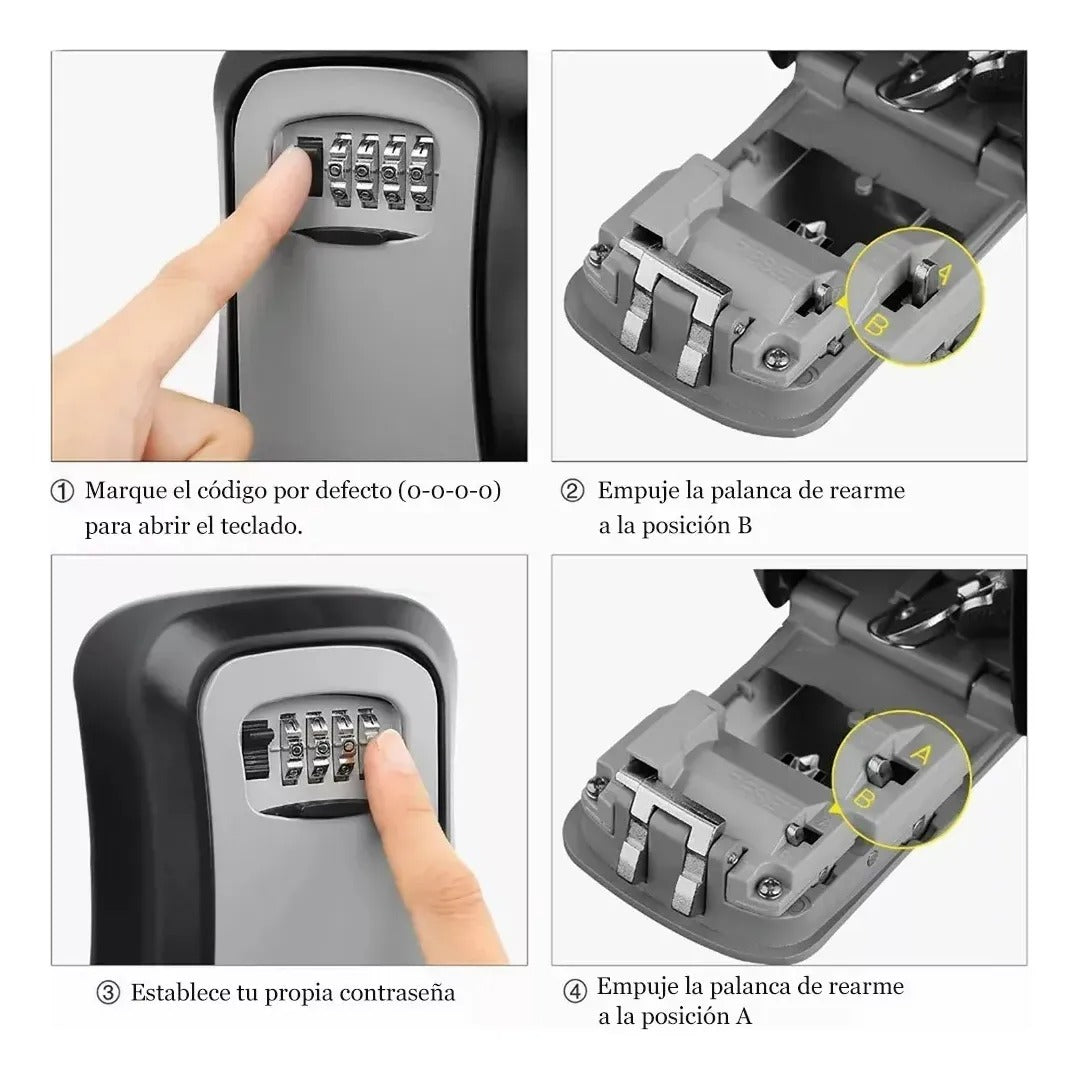 A
B

① Marque el código por defecto (0-0-0-0) para abrir el teclado.

② Empuje la palanca de rearme a la posición B

A
B

③ Establece tu propia contraseña

④ Empuje la palanca de rearme a la posición A